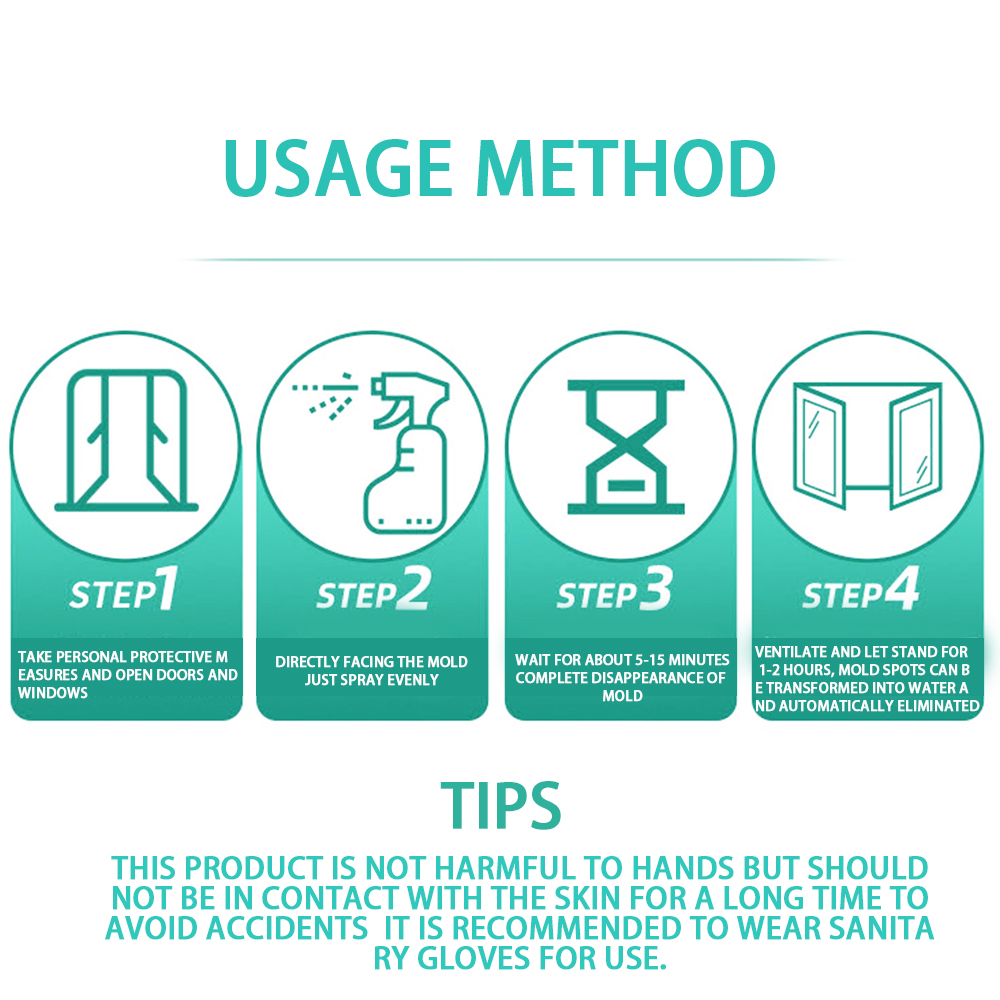 USAGE METHOD

STEP1

TAKE PERSONAL PROTECTIVE M EASURES AND OPEN DOORS AND WINDOWS

STEP2

DIRECTLY FACING THE MOLD JUST SPRAY EVENLY

STEP3

WAIT FOR ABOUT 5-15 MINUTES COMPLETE DISAPPEARANCE OF MOLD

STEP4

VENTILATE AND LET STAND FOR 1-2 HOURS, MOLD SPOTS CAN B E TRANSFORMED INTO WATER A ND AUTOMATICALLY ELIMINATED

TIPS

THIS PRODUCT IS NOT HARMFUL TO HANDS BUT SHOULD NOT BE IN CONTACT WITH THE SKIN FOR A LONG TIME TO AVOID ACCIDENTS IT IS RECOMMENDED TO WEAR SANITA RY GLOVES FOR USE.